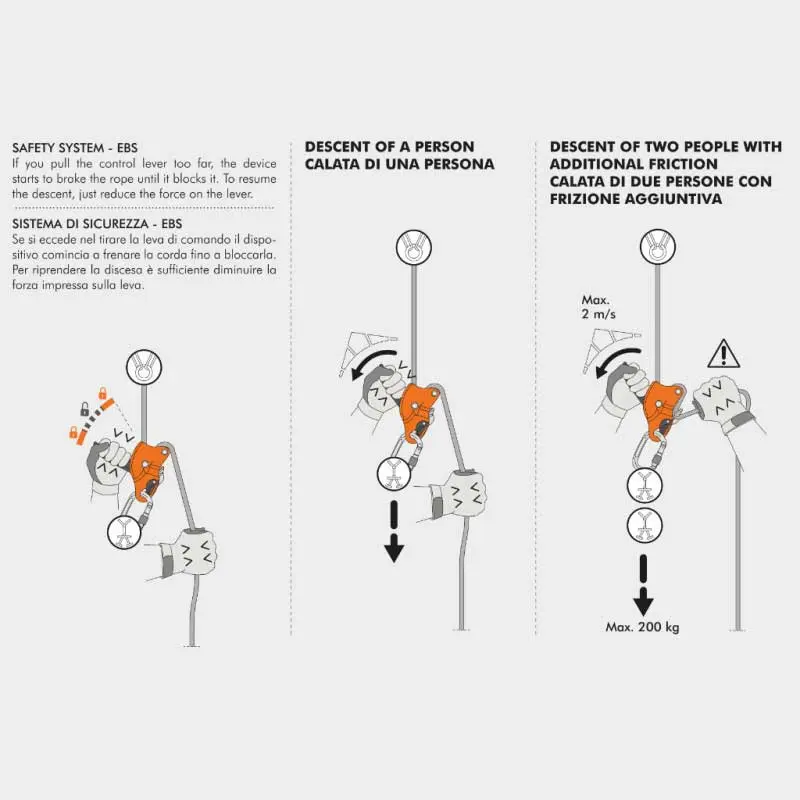 SAFETY SYSTEM - EBS
If you pull the control lever too far, the device starts to brake the rope until it blocks it. To resume the descent, just reduce the force on the lever.

SISTEMA DI SICUREZZA - EBS
Se si eccede nel tirare la leva di comando il dispositivo comincia a frenare la corda fino a bloccarla. Per riprendere la discesa è sufficiente diminuire la forza impressa sulla leva.

DESCENT OF A PERSON
CALATA DI UNA PERSONA

DESCENT OF TWO PEOPLE WITH ADDITIONAL FRICTION
CALATA DI DUE PERSONE CON FRIZIONE AGGIUNTIVA

Max. 2 m/s

Max. 200 kg